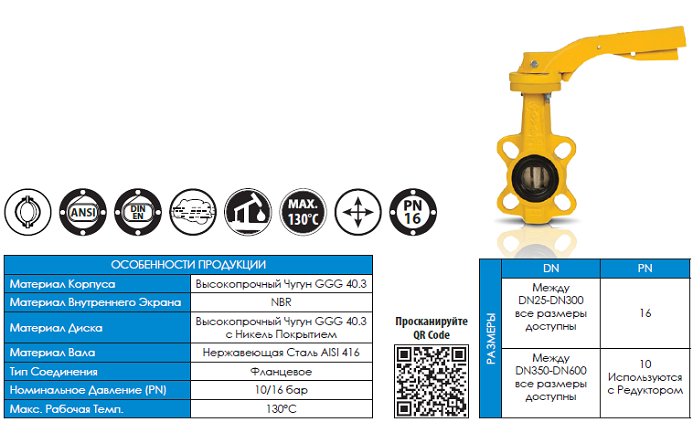 ANSI

DIN EN

MAX. 130°C

PN 16

| ОСОБЕННОСТИ ПРОДУКЦИИ | |
|---|---|
| Материал Корпуса | Высокопрочный Чугун GGG 40.3 |
| Материал Внутреннего Экрана | NBR |
| Материал Диска | Высокопрочный Чугун GGG 40.3 с Никель Покрытием |
| Материал Вала | Нержавеющая Сталь AISI 416 |
| Тип Соединения | Фланцевое |
| Номинальное Давление (PN) | 10/16 бар |
| Макс. Рабочая Темп. | 130°C |

Просканируйте QR Code

| РАЗМЕРЫ | DN | PN |
|---|---|---|
| | Между DN25-DN300 все размеры доступны | 16 |
| | Между DN350-DN600 все размеры доступны | 10 Используются с Редуктором |